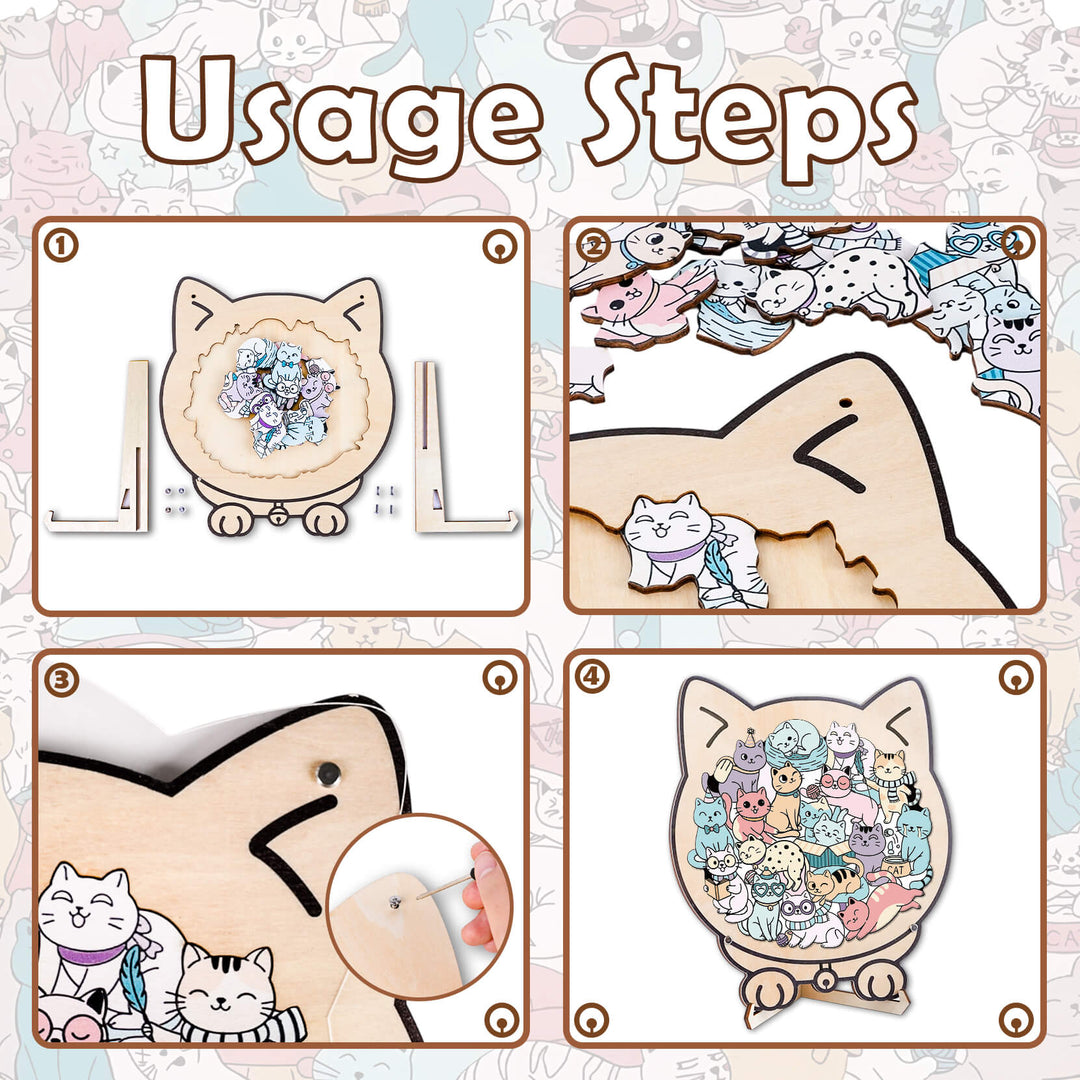 Usage Steps

①

②

③

④