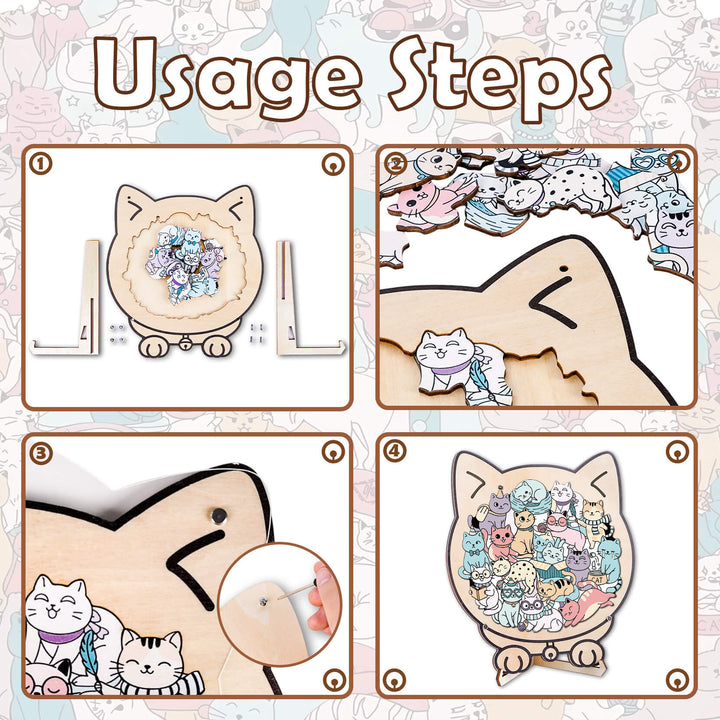 Usage Steps

①

②

③

④