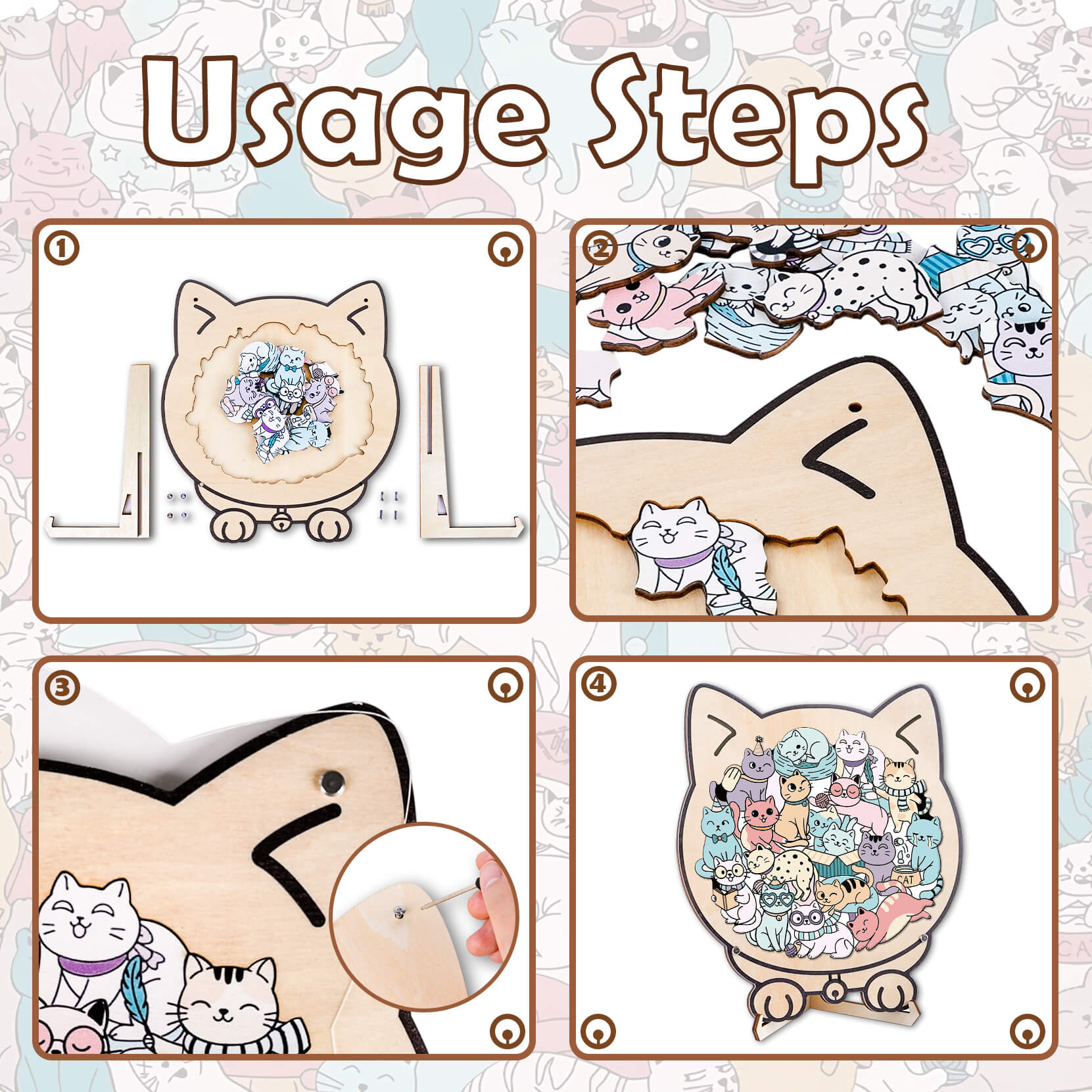 Usage Steps

①

②

③

④

CAT