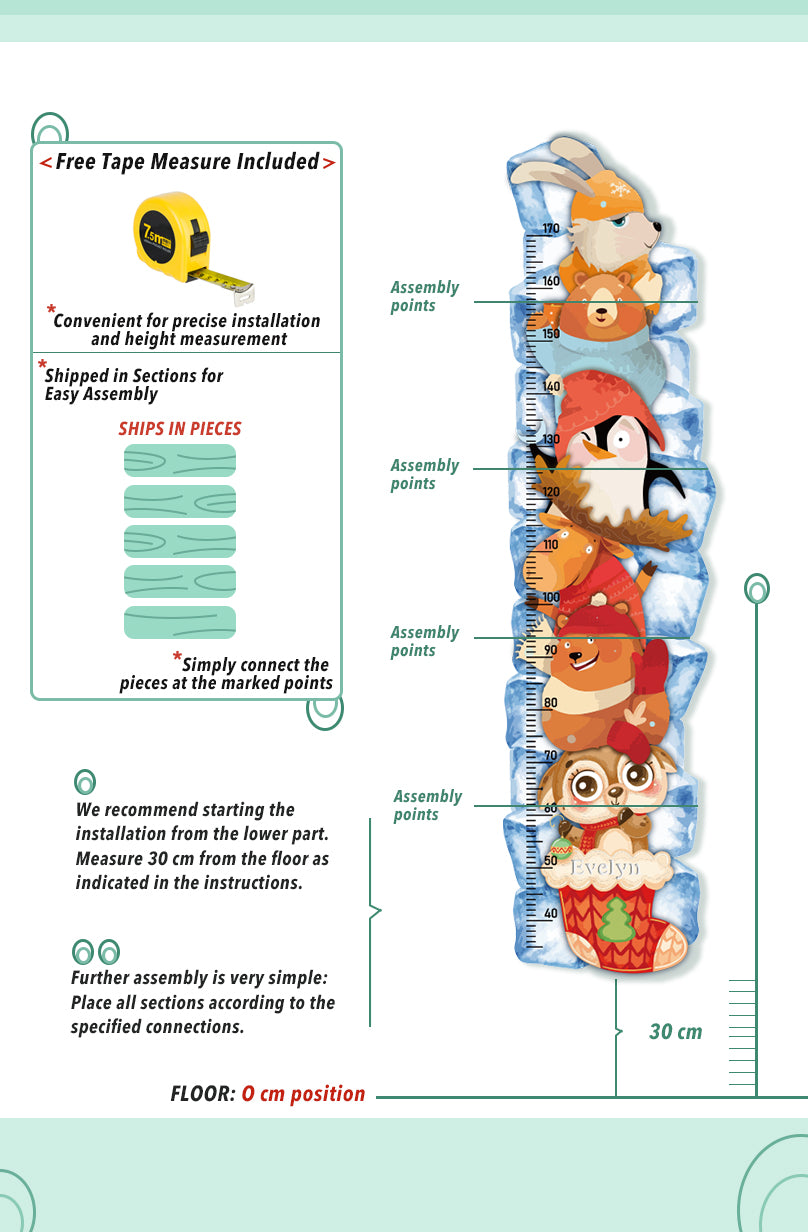 < Free Tape Measure Included >

7.5m

*Convenient for precise installation and height measurement

*Shipped in Sections for Easy Assembly

SHIPS IN PIECES

*Simply connect the pieces at the marked points

We recommend starting the installation from the lower part. Measure 30 cm from the floor as indicated in the instructions.

Further assembly is very simple: Place all sections according to the specified connections.

Assembly points

Assembly points

Assembly points

Assembly points

170
160
150
140
130
120
110
100
90
80
70
60
50
40

Evelyn

30 cm

FLOOR: 0 cm position